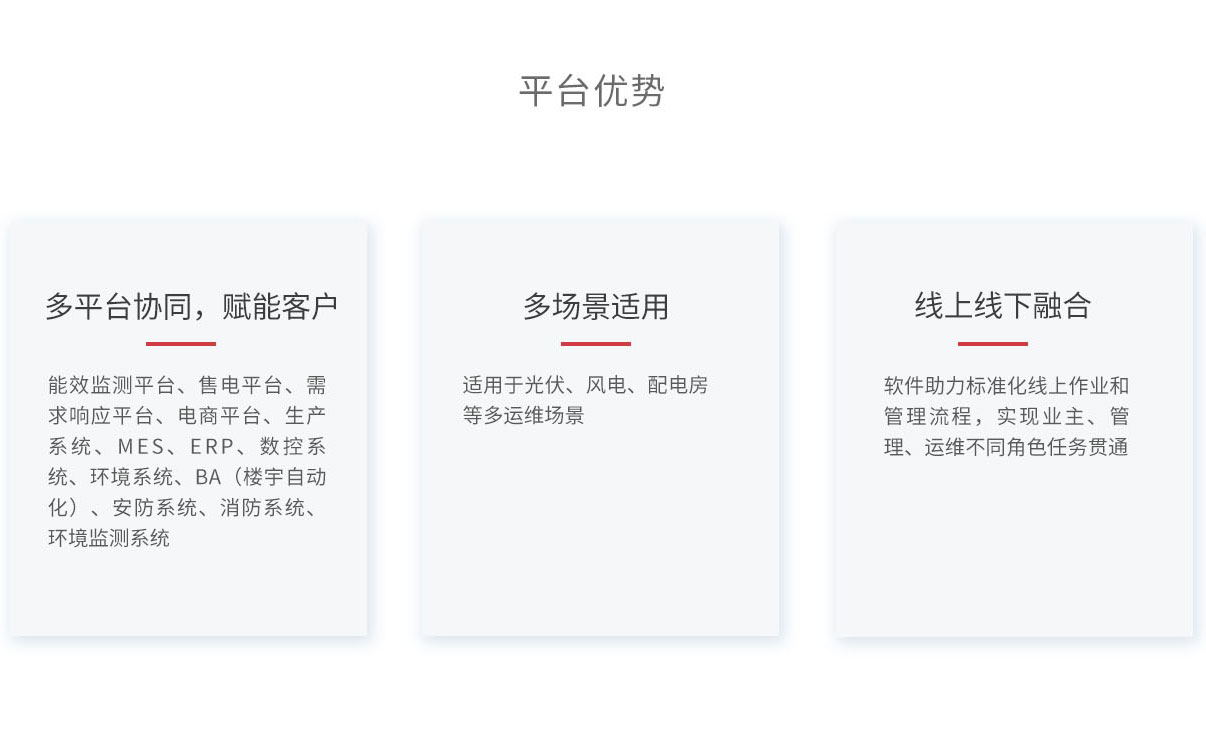 平台优势

多平台协同，赋能客户

能效监测平台、售电平台、需求响应平台、电商平台、生产系统、MES、ERP、数控系统、环境系统、BA（楼宇自动化）、安防系统、消防系统、环境监测系统

多场景适用

适用于光伏、风电、配电房等多运维场景

线上线下融合

软件助力标准化线上作业和管理流程，实现业主、管理、运维不同角色任务贯通